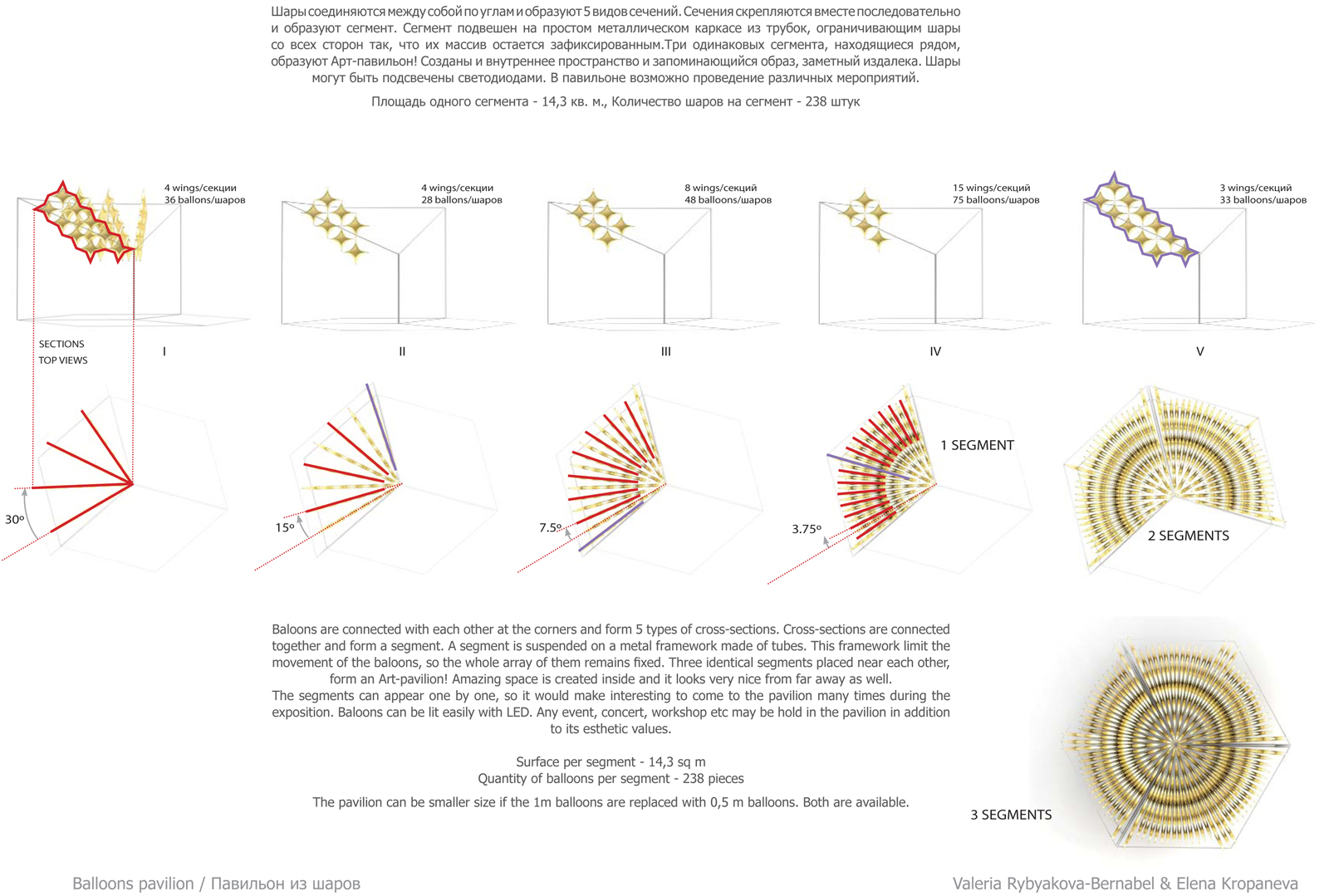 Шары соединяются между собой по углам и образуют 5 видов сечений. Сечения скрепляются вместе последовательно и образуют сегмент. Сегмент подвешен на простом металлическом каркасе из трубок, ограничивающим шары со всех сторон так, что их массив остается зафиксированным.Три одинаковых сегмента, находящиеся рядом, образуют Арт-павильон! Созданы и внутреннее пространство и запоминающийся образ, заметный издалека. Шары могут быть подсвечены светодиодами. В павильоне возможно проведение различных мероприятий.

Площадь одного сегмента - 14,3 кв. м., Количество шаров на сегмент - 238 штук

4 wings/секции
36 ballons/шаров

4 wings/секции
28 ballons/шаров

8 wings/секций
48 balloons/шаров

15 wings/секций
75 balloons/шаров

3 wings/секций
33 balloons/шаров

SECTIONS
TOP VIEWS

I

II

III

IV

V

30º

15º

7.5º

3.75º

1 SEGMENT

2 SEGMENTS

Baloons are connected with each other at the corners and form 5 types of cross-sections. Cross-sections are connected together and form a segment. A segment is suspended on a metal framework made of tubes. This framework limit the movement of the baloons, so the whole array of them remains fixed. Three identical segments placed near each other, form an Art-pavilion! Amazing space is created inside and it looks very nice from far away as well.
The segments can appear one by one, so it would make interesting to come to the pavilion many times during the exposition. Baloons can be lit easily with LED. Any event, concert, workshop etc may be hold in the pavilion in addition to its esthetic values.

Surface per segment - 14,3 sq m
Quantity of balloons per segment - 238 pieces

The pavilion can be smaller size if the 1m balloons are replaced with 0,5 m balloons. Both are available.

3 SEGMENTS

Balloons pavilion / Павильон из шаров

Valeria Rybyakova-Bernabel & Elena Kropaneva